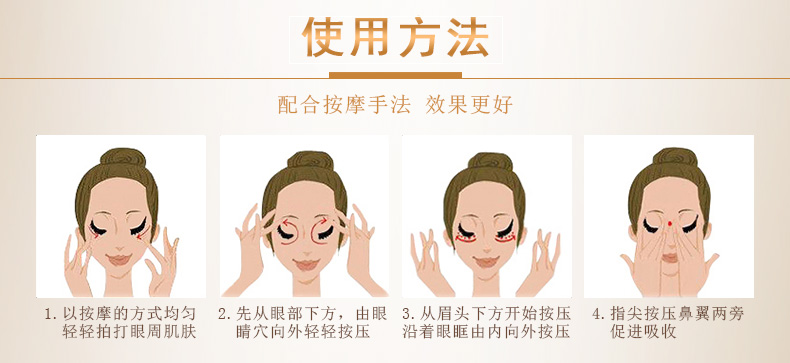 使用方法

配合按摩手法 效果更好

1. 以按摩的方式均匀轻轻拍打眼周肌肤

2. 先从眼部下方，由眼睛穴向外轻轻按压

3. 从眉头下方开始按压沿着眼眶由内向外按压

4. 指尖按压鼻翼两旁促进吸收