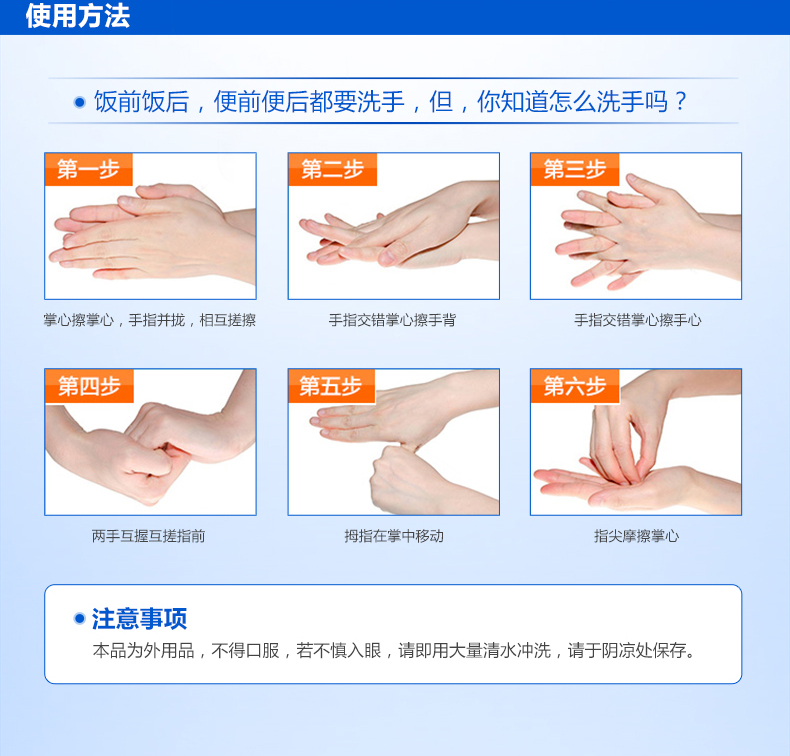 使用方法

饭前饭后，便前便后都要洗手，但，你知道怎么洗手吗？

第一步

掌心擦掌心，手指并拢，相互搓擦

第二步

手指交错掌心擦手背

第三步

手指交错掌心擦手心

第四步

两手互握互搓指前

第五步

拇指在掌中移动

第六步

指尖摩擦掌心

注意事项

本品为外用品，不得口服，若不慎入眼，请即用大量清水冲洗，请于阴凉处保存。