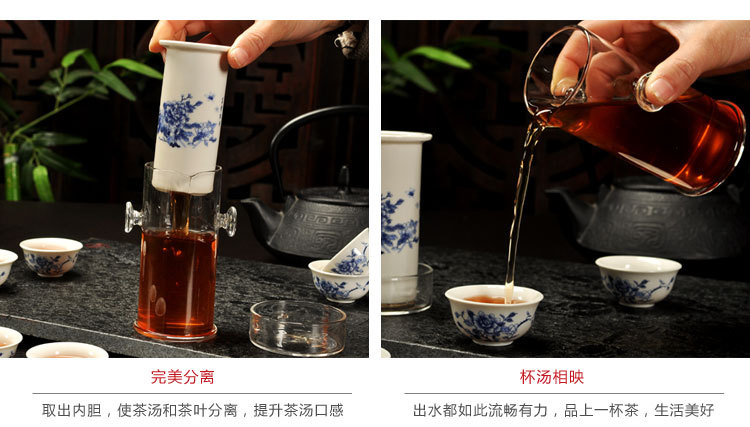 完美分离

取出内胆，使茶汤和茶叶分离，提升茶汤口感

杯汤相映

出水都如此流畅有力，品上一杯茶，生活美好