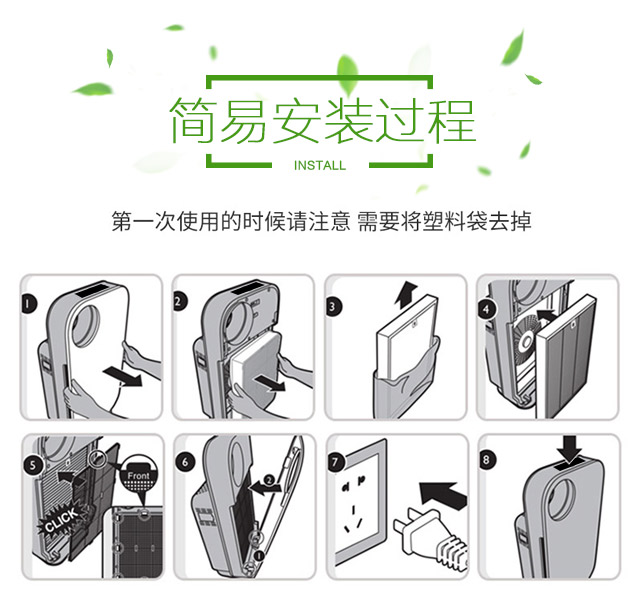 简易安装过程

INSTALL

第一次使用的时候请注意 需要将塑料袋去掉

1

2

3

4

5

Front

CLICK

6

2

1

7

8