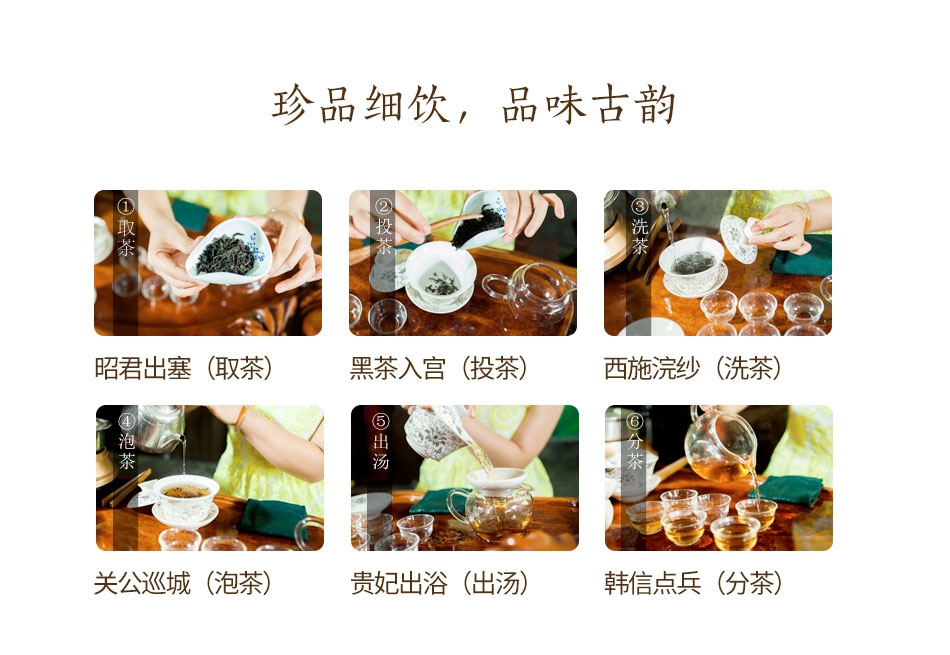 珍品细饮，品味古韵

①取茶

昭君出塞（取茶）

②投茶

黑茶入宫（投茶）

③洗茶

西施浣纱（洗茶）

④泡茶

关公巡城（泡茶）

⑤出汤

贵妃出浴（出汤）

⑥分茶

韩信点兵（分茶）